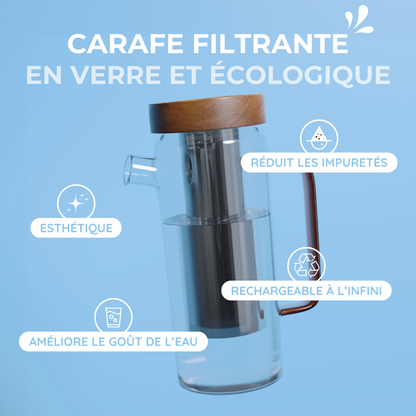 CARAFE FILTRANTE
EN VERRE ET ÉCOLOGIQUE

RÉDUIT LES IMPURETÉS

ESTHÉTIQUE

RECHARGEABLE À L'INFINI

AMÉLIORE LE GOÛT DE L'EAU